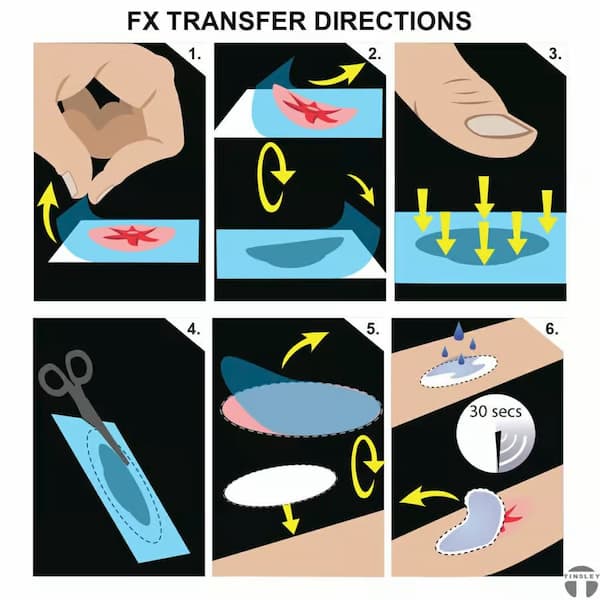 FX TRANSFER DIRECTIONS

1.

2.

3.

4.

5.

6.

30 secs

TINSLEY